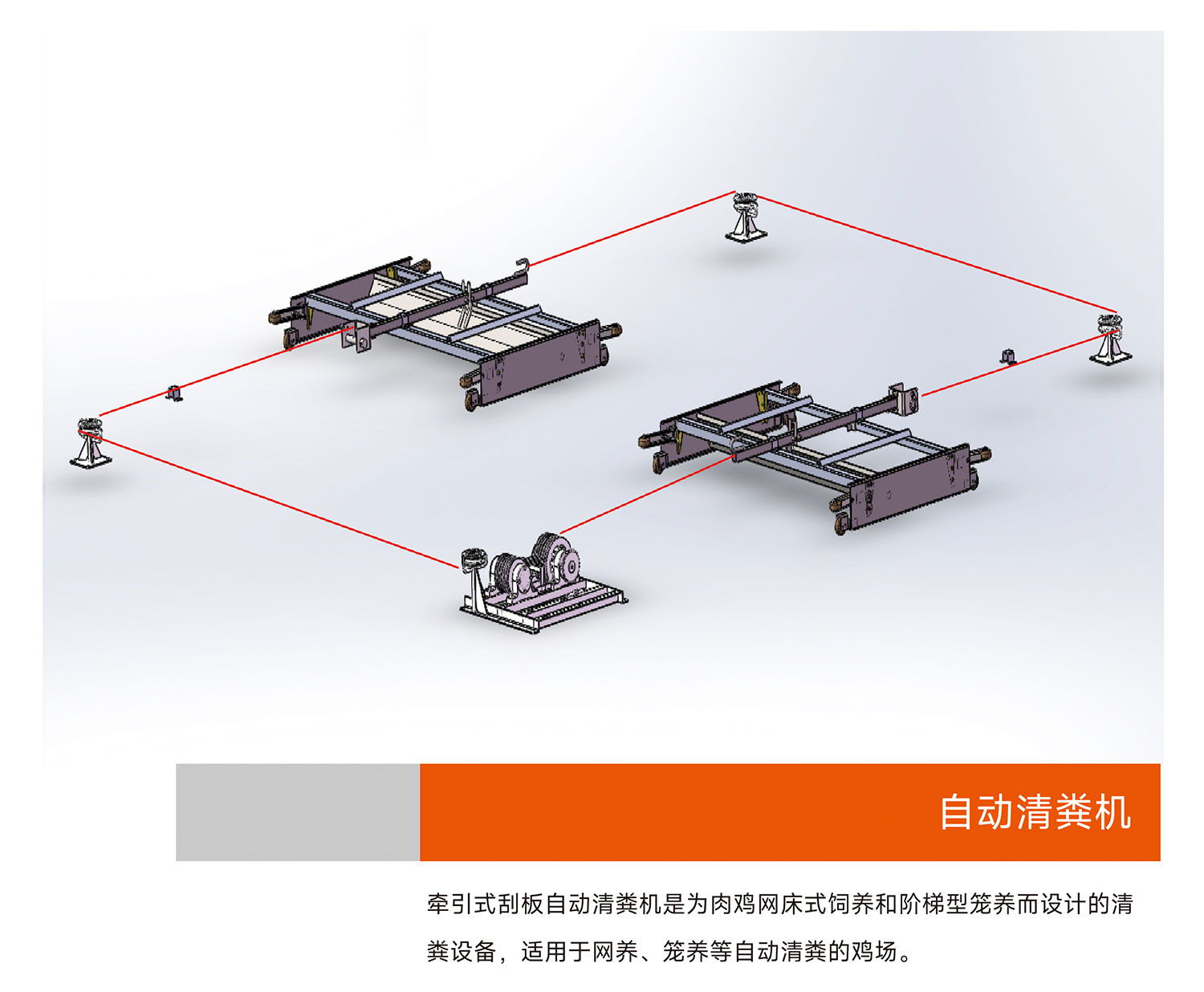 自动清粪机

牵引式刮板自动清粪机是为肉鸡网床式饲养和阶梯型笼养而设计的清粪设备，适用于网养、笼养等自动清粪的鸡场。